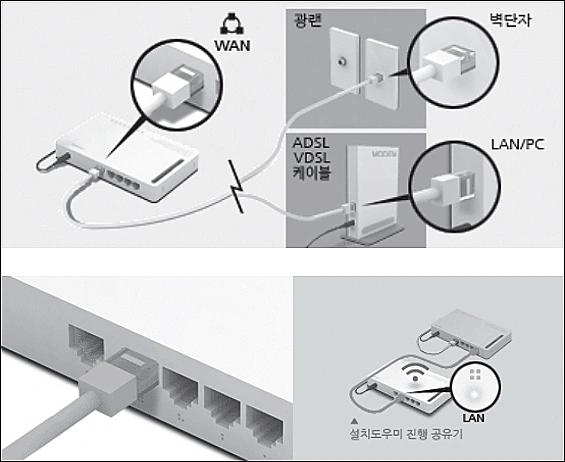 WAN

광랜

벽단자

ADSL
VDSL
케이블

MODEM

LAN/PC

LAN

▲
설치도우미 진행 공유기